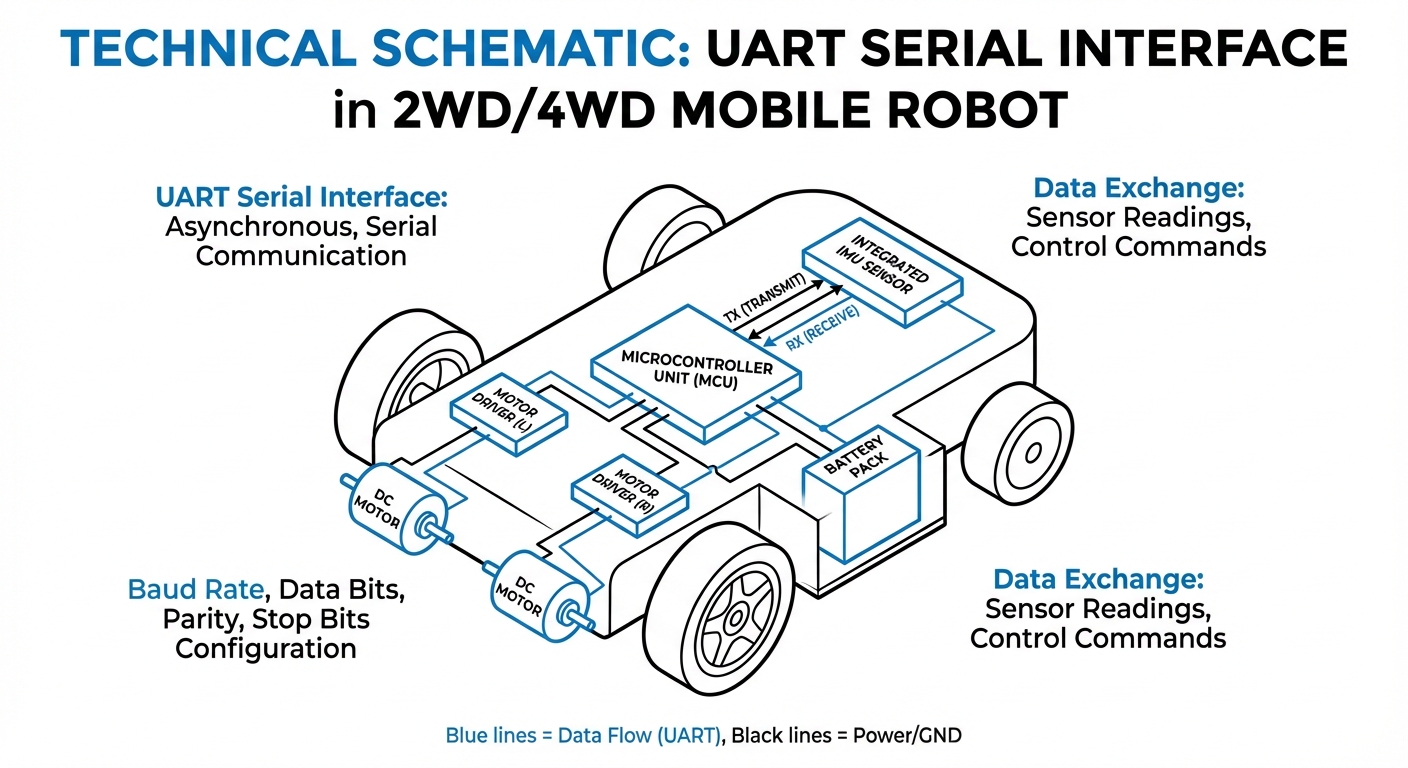 TECHNICAL SCHEMATIC: UART SERIAL INTERFACE in 2WD/4WD MOBILE ROBOT

UART Serial Interface: Asynchronous, Serial Communication

Data Exchange: Sensor Readings, Control Commands

INTEGRATED IMU SENSOR

TX (TRANSMIT)

RX (RECEIVE)

MICROCONTROLLER UNIT (MCU)

MOTOR DRIVER (L)

MOTOR DRIVER (R)

BATTERY PACK

DC MOTOR

DC MOTOR

Baud Rate, Data Bits, Parity, Stop Bits Configuration

Data Exchange: Sensor Readings, Control Commands

Blue lines = Data Flow (UART), Black lines = Power/GND